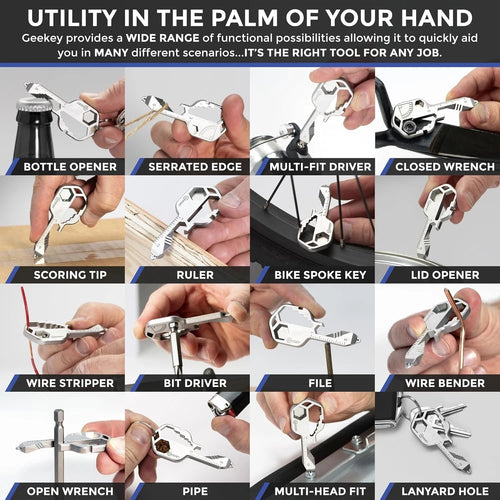 UTILITY IN THE PALM OF YOUR HAND

Geekey provides a WIDE RANGE of functional possibilities allowing it to quickly aid you in MANY different scenarios...IT'S THE RIGHT TOOL FOR ANY JOB.

BOTTLE OPENER

SERRATED EDGE

MULTI-FIT DRIVER

CLOSED WRENCH

SCORING TIP

RULER

BIKE SPOKE KEY

LID OPENER

WIRE STRIPPER

BIT DRIVER

FILE

WIRE BENDER

OPEN WRENCH

PIPE

MULTI-HEAD FIT

LANYARD HOLE